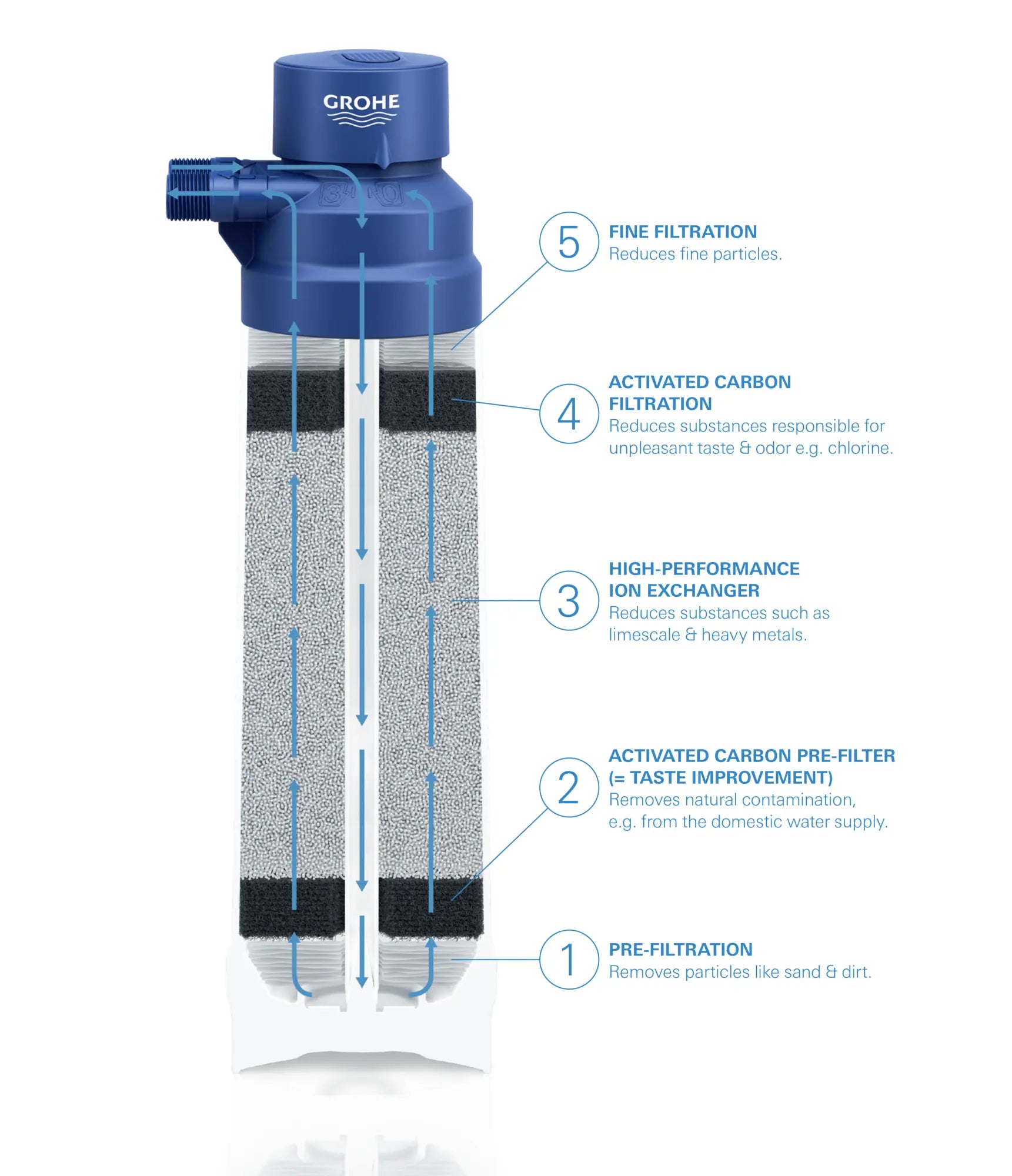 GROHE

5
FINE FILTRATION
Reduces fine particles.

4
ACTIVATED CARBON FILTRATION
Reduces substances responsible for unpleasant taste & odor e.g. chlorine.

3
HIGH-PERFORMANCE ION EXCHANGER
Reduces substances such as limescale & heavy metals.

2
ACTIVATED CARBON PRE-FILTER (= TASTE IMPROVEMENT)
Removes natural contamination, e.g. from the domestic water supply.

1
PRE-FILTRATION
Removes particles like sand & dirt.