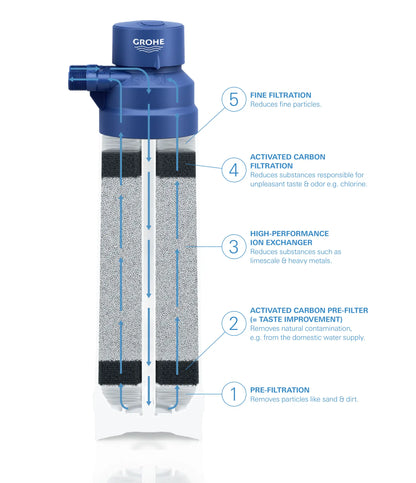 GROHE

5 FINE FILTRATION
Reduces fine particles.

4 ACTIVATED CARBON FILTRATION
Reduces substances responsible for unpleasant taste & odor e.g. chlorine.

3 HIGH-PERFORMANCE ION EXCHANGER
Reduces substances such as limescale & heavy metals.

2 ACTIVATED CARBON PRE-FILTER (= TASTE IMPROVEMENT)
Removes natural contamination, e.g. from the domestic water supply.

1 PRE-FILTRATION
Removes particles like sand & dirt.