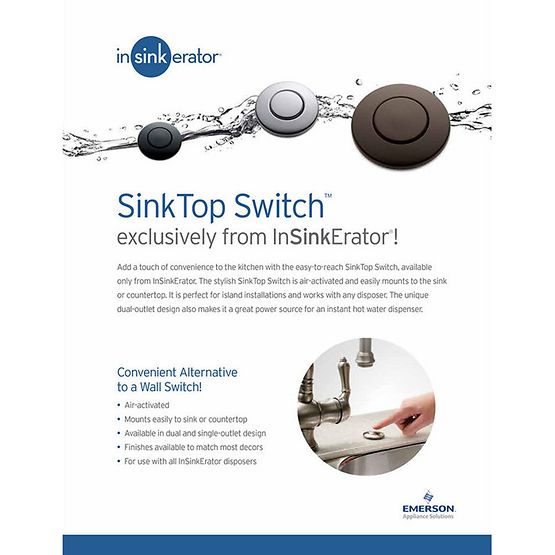 insinkerator®

SinkTop Switch™
exclusively from InSinkErator®!

Add a touch of convenience to the kitchen with the easy-to-reach SinkTop Switch, available only from InSinkErator. The stylish SinkTop Switch is air-activated and easily mounts to the sink or countertop. It is perfect for island installations and works with any disposer. The unique dual-outlet design also makes it a great power source for an instant hot water dispenser.

Convenient Alternative to a Wall Switch!

• Air-activated
• Mounts easily to sink or countertop
• Available in dual and single-outlet design
• Finishes available to match most decors
• For use with all InSinkErator disposers

EMERSON.
Appliance Solutions