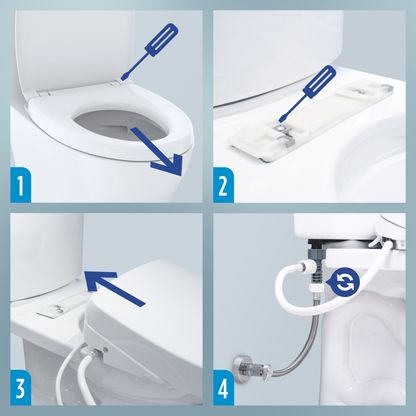 1

2

3

4