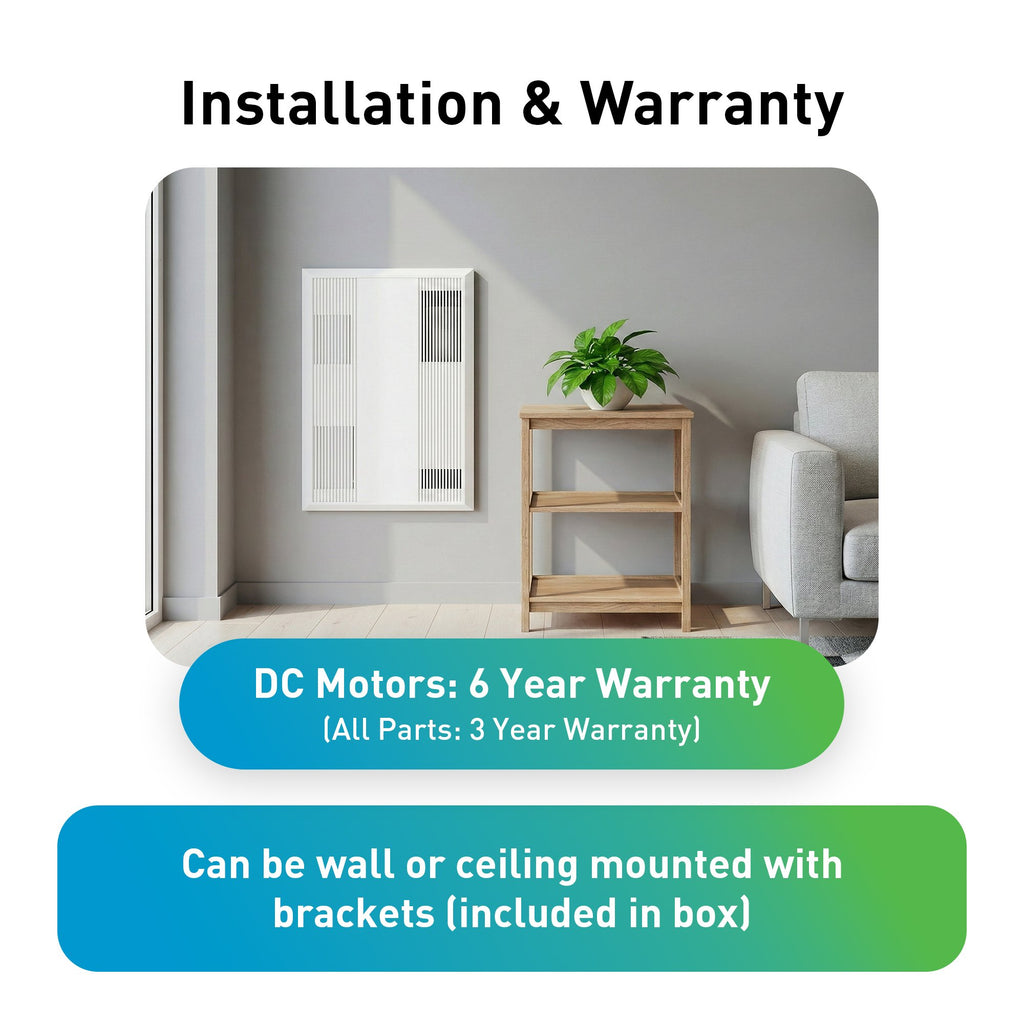 Installation & Warranty

DC Motors: 6 Year Warranty
(All Parts: 3 Year Warranty)

Can be wall or ceiling mounted with brackets (included in box)