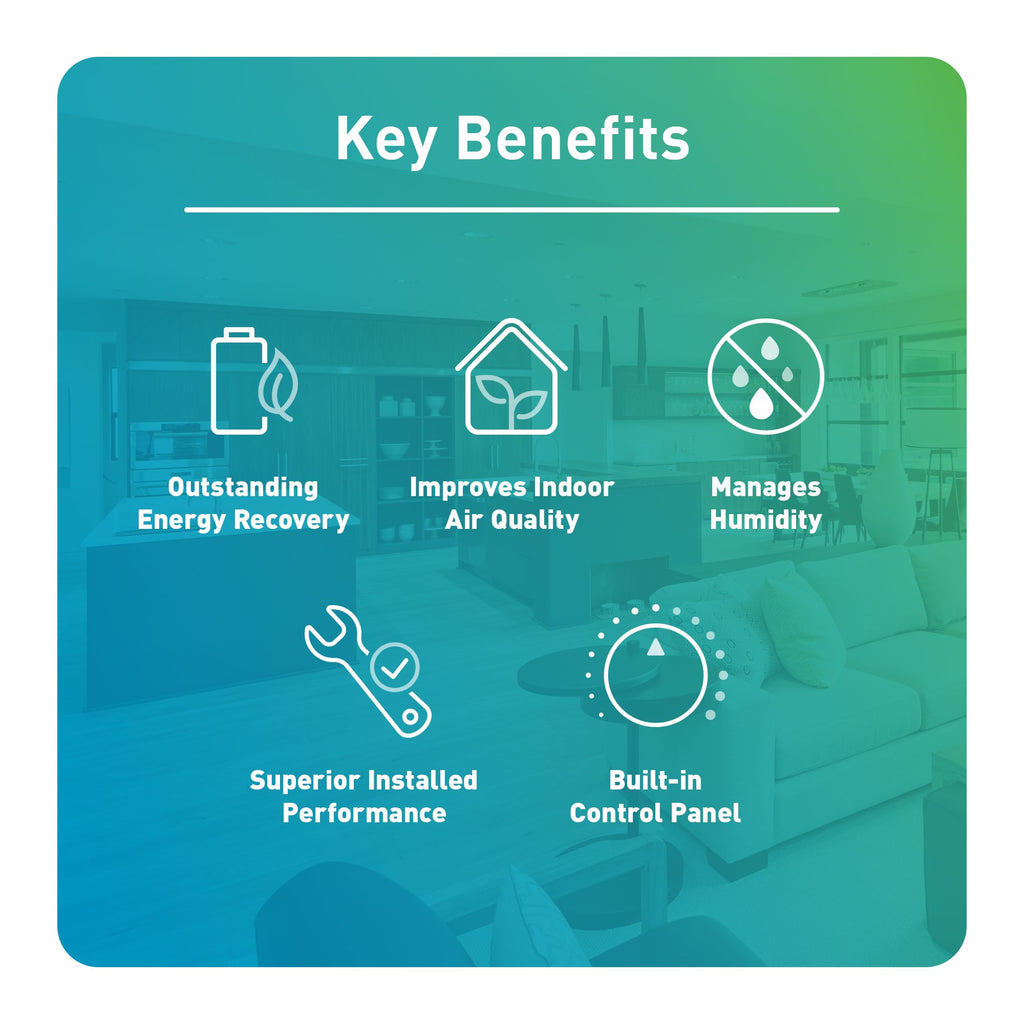 Key Benefits

Outstanding Energy Recovery

Improves Indoor Air Quality

Manages Humidity

Superior Installed Performance

Built-in Control Panel