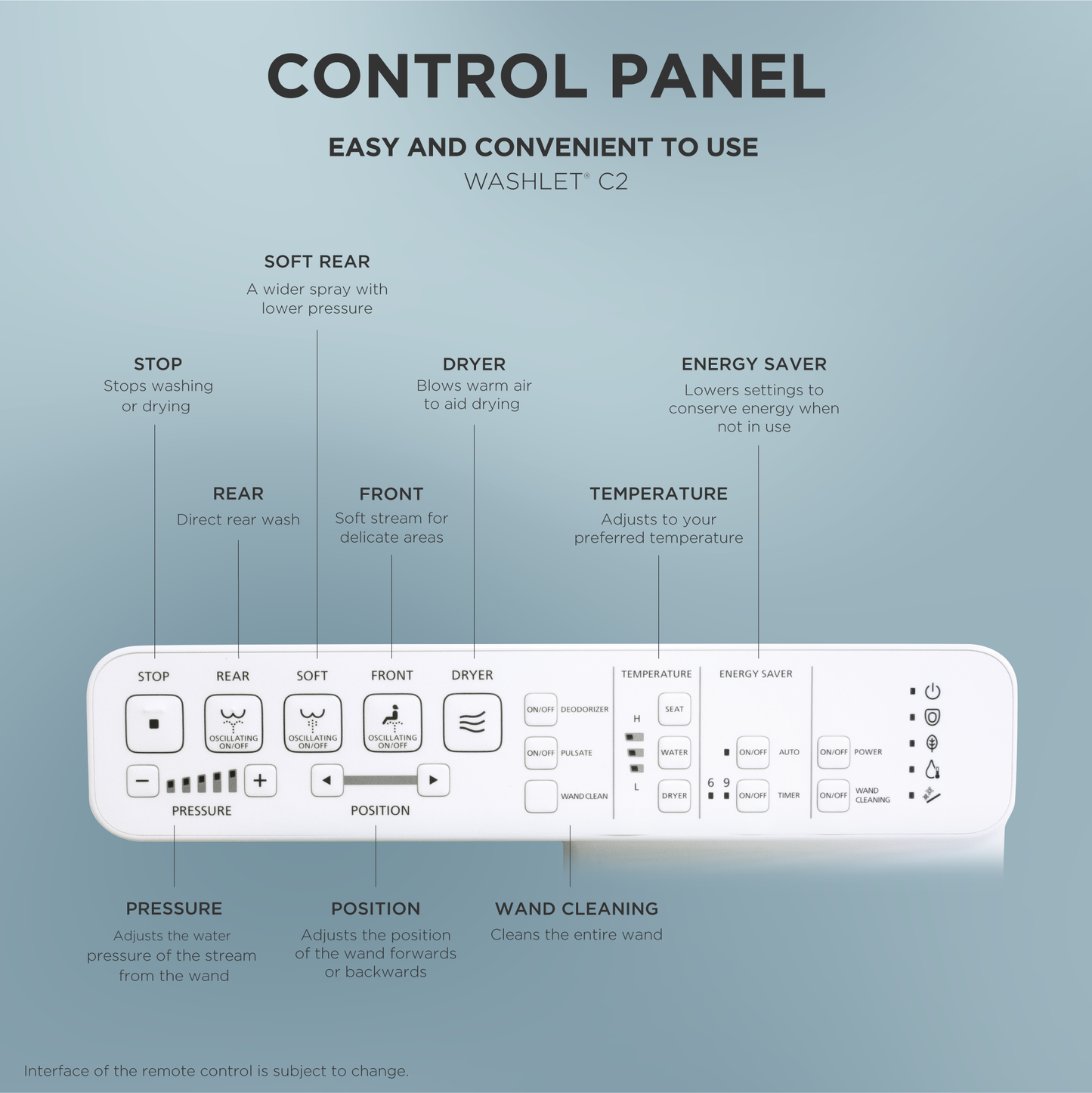 CONTROL PANEL

EASY AND CONVENIENT TO USE
WASHLET® C2

SOFT REAR
A wider spray with lower pressure

STOP
Stops washing or drying

DRYER
Blows warm air to aid drying

ENERGY SAVER
Lowers settings to conserve energy when not in use

REAR
Direct rear wash

FRONT
Soft stream for delicate areas

TEMPERATURE
Adjusts to your preferred temperature

STOP
REAR
SOFT
FRONT
DRYER

OSCILLATING ON/OFF
OSCILLATING ON/OFF
OSCILLATING ON/OFF

−
+
PRESSURE

POSITION

ON/OFF DEODORIZER
ON/OFF PULSATE
WAND CLEAN

TEMPERATURE
H
L
SEAT
WATER
DRYER

ENERGY SAVER
ON/OFF AUTO
6 9
ON/OFF TIMER

ON/OFF POWER
ON/OFF WAND CLEANING

PRESSURE
Adjusts the water pressure of the stream from the wand

POSITION
Adjusts the position of the wand forwards or backwards

WAND CLEANING
Cleans the entire wand

Interface of the remote control is subject to change.