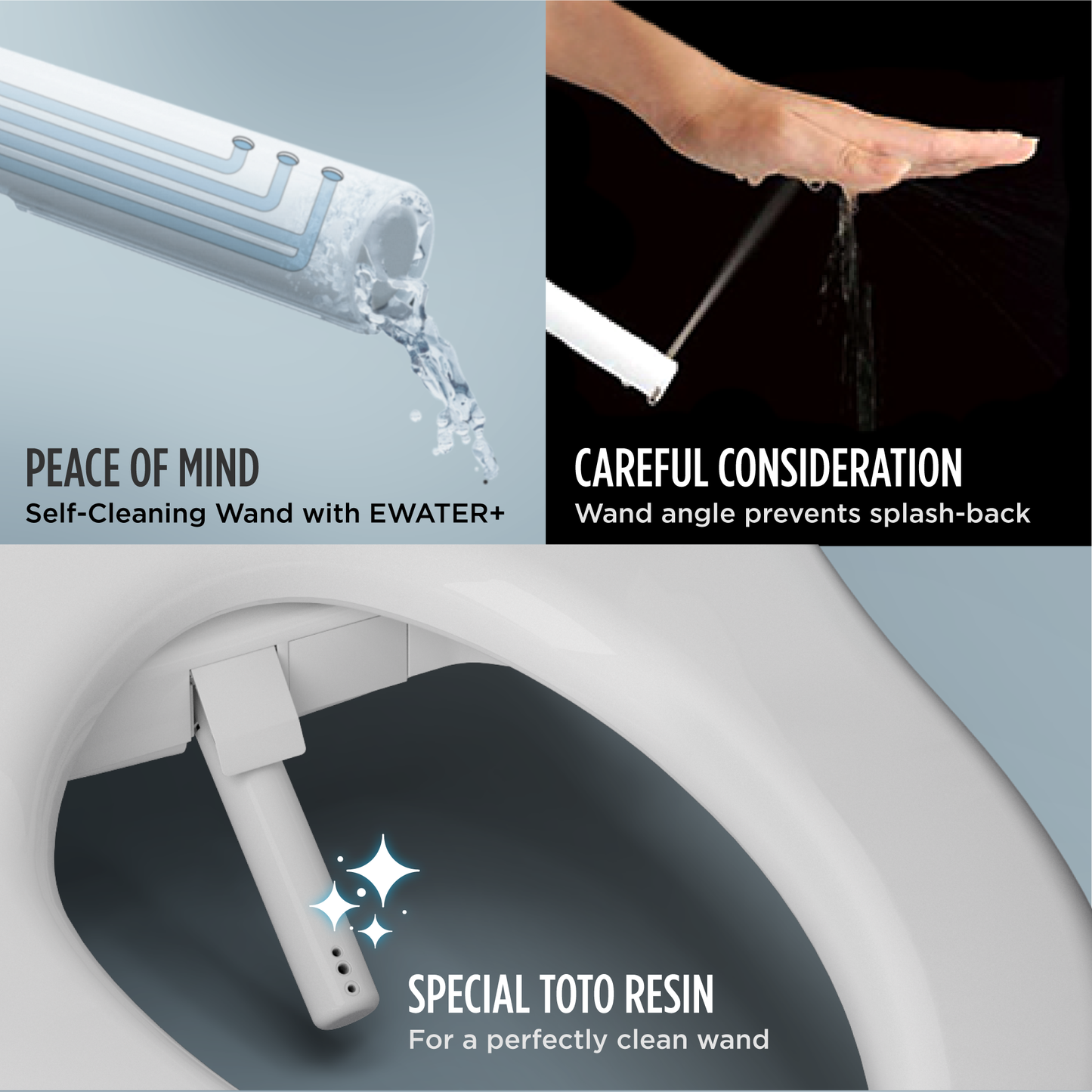 PEACE OF MIND
Self-Cleaning Wand with EWATER+

CAREFUL CONSIDERATION
Wand angle prevents splash-back

SPECIAL TOTO RESIN
For a perfectly clean wand