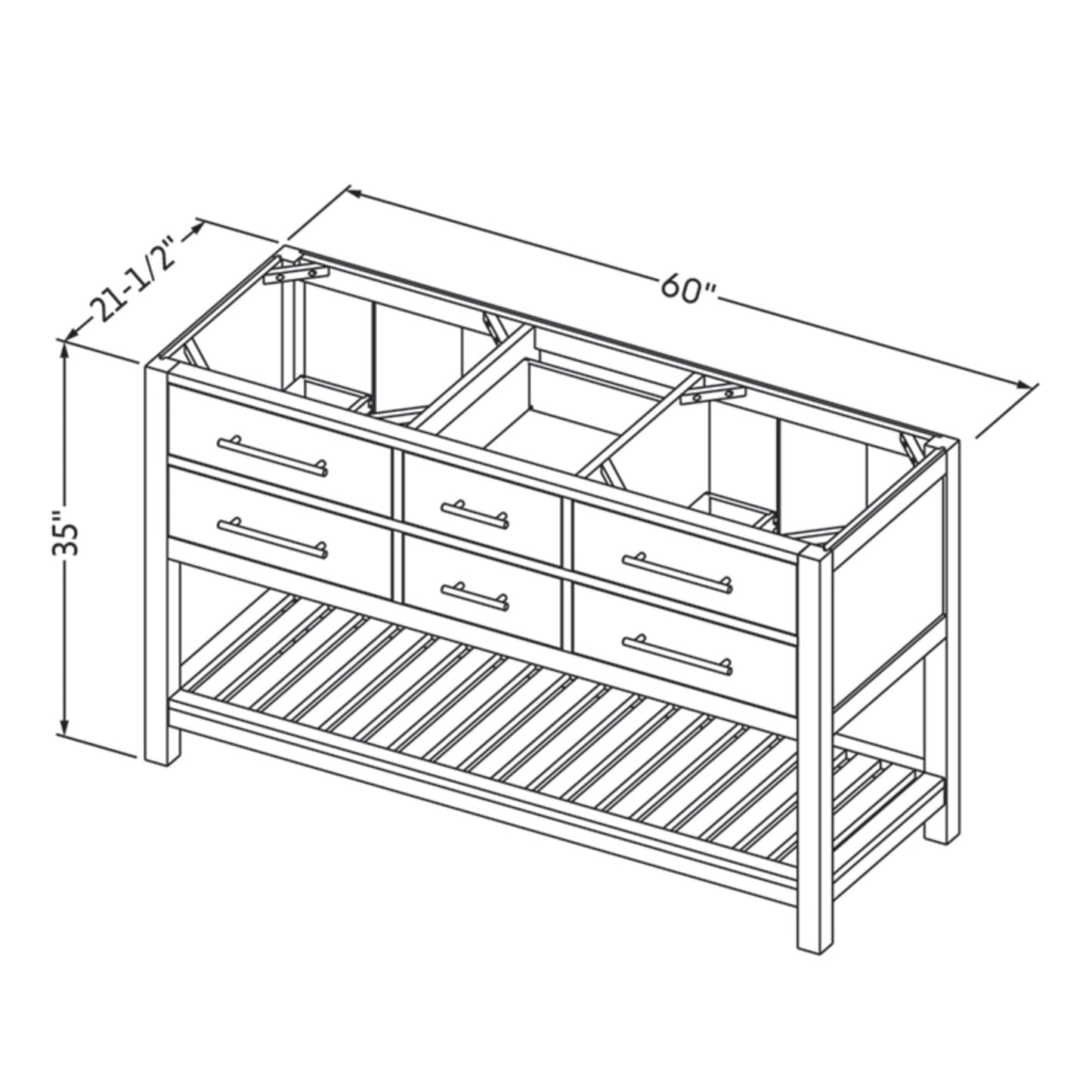 21-1/2"

60"

35"